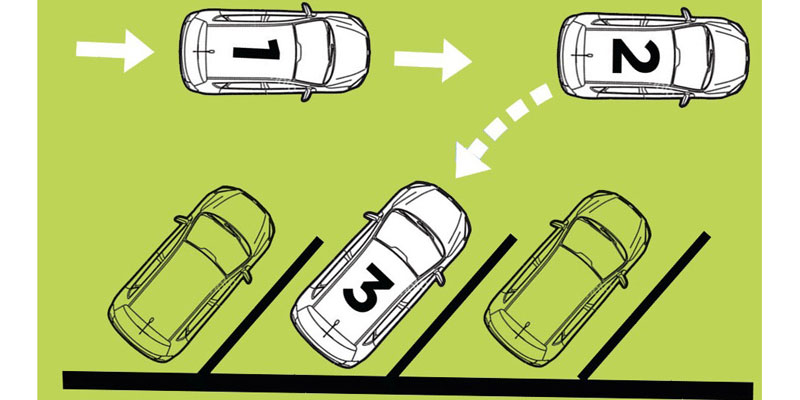 1

2

3